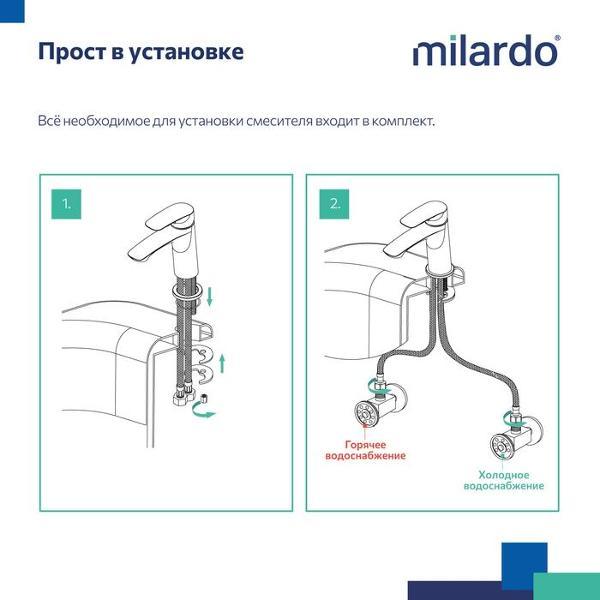 Прост в установке

milardo®

Всё необходимое для установки смесителя входит в комплект.

1.

2.

Горячее водоснабжение

Холодное водоснабжение