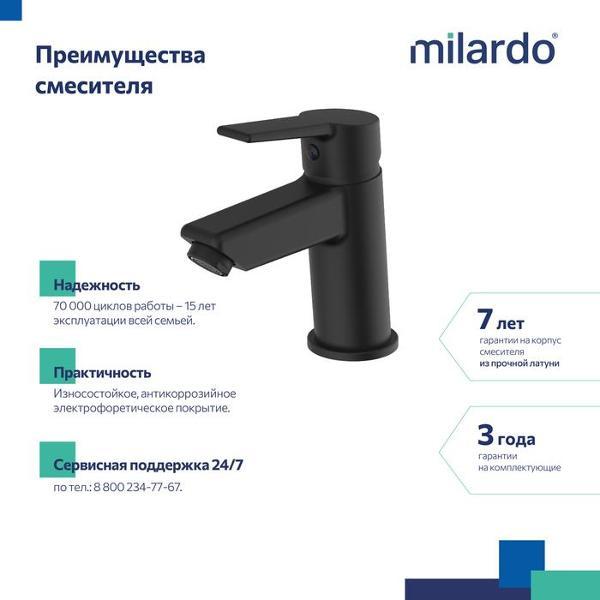 Преимущества смесителя

milardo®

Надежность
70 000 циклов работы – 15 лет эксплуатации всей семьей.

Практичность
Износостойкое, антикоррозийное электрофоретическое покрытие.

Сервисная поддержка 24/7
по тел.: 8 800 234-77-67.

7 лет
гарантии на корпус смесителя
из прочной латуни

3 года
гарантии
на комплектующие