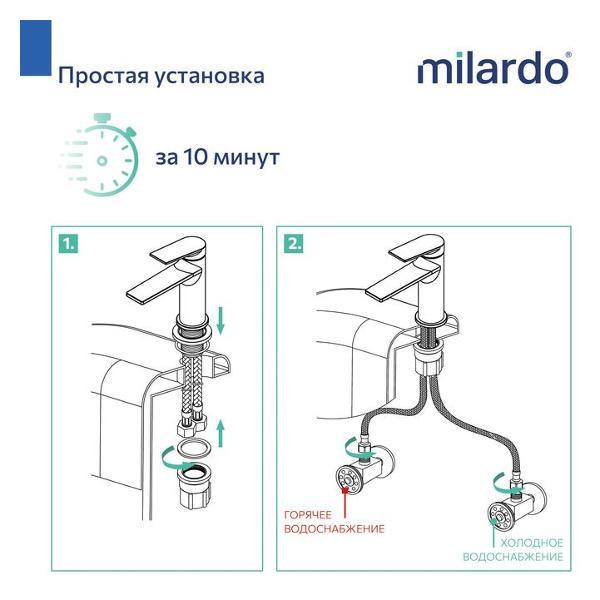 Простая установка

milardo®

за 10 минут

1.

2.

ГОРЯЧЕЕ ВОДОСНАБЖЕНИЕ

ХОЛОДНОЕ ВОДОСНАБЖЕНИЕ