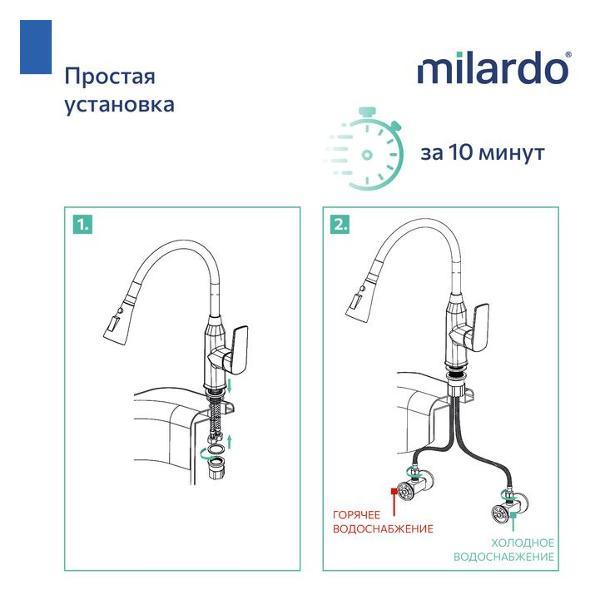 Простая установка

milardo®

за 10 минут

1.

2.

ГОРЯЧЕЕ ВОДОСНАБЖЕНИЕ

ХОЛОДНОЕ ВОДОСНАБЖЕНИЕ