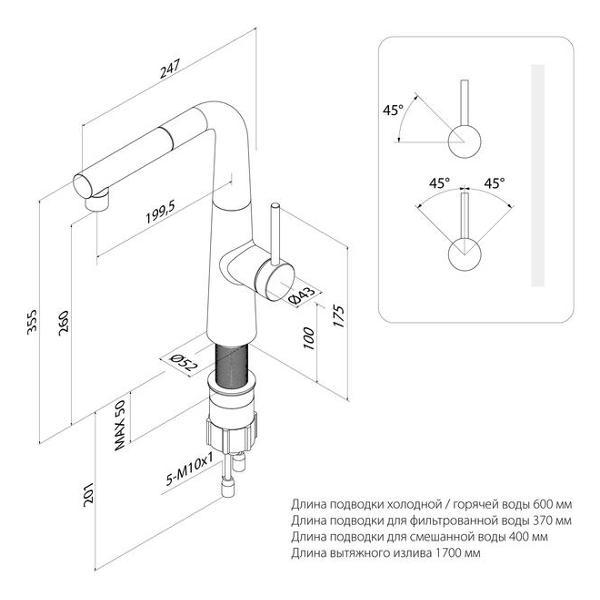 247

199,5

355

260

Ø43

175

100

Ø52

MAX 50

5-M10x1

201

45°

45°

45°

Длина подводки холодной / горячей воды 600 мм
Длина подводки для фильтрованной воды 370 мм
Длина подводки для смешанной воды 400 мм
Длина вытяжного излива 1700 мм