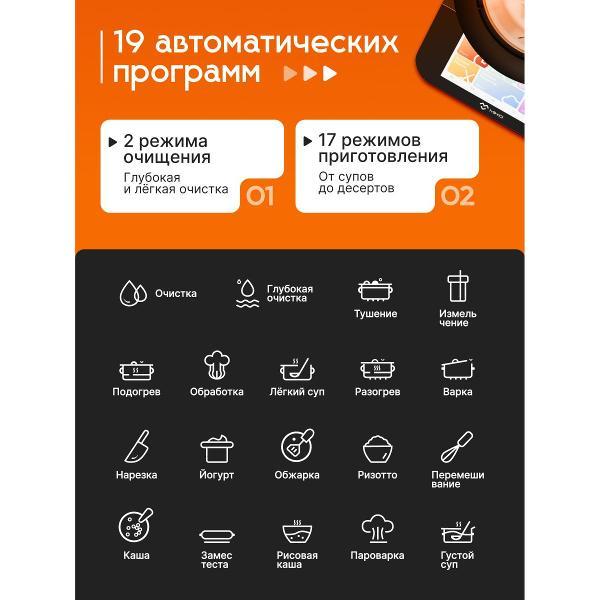 19 автоматических программ

2 режима очищения
Глубокая и лёгкая очистка
01

17 режимов приготовления
От супов до десертов
02

Очистка
Глубокая очистка
Тушение
Измельчение

Подогрев
Обработка
Лёгкий суп
Разогрев
Варка

Нарезка
Йогурт
Обжарка
Ризотто
Перемешивание

Каша
Замес теста
Рисовая каша
Пароварка
Густой суп