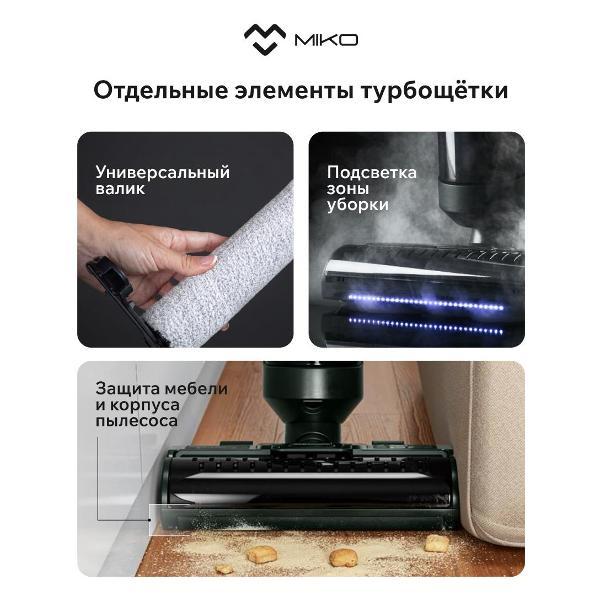 MIKO

Отдельные элементы турбощётки

Универсальный валик

Подсветка зоны уборки

Защита мебели и корпуса пылесоса