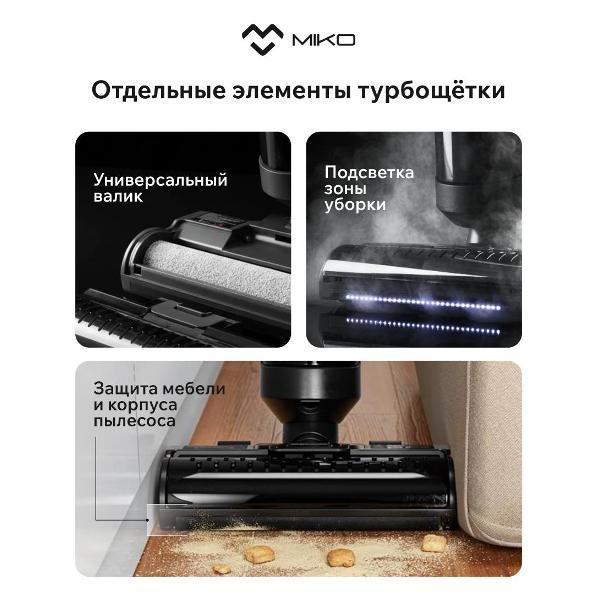 MIKO

Отдельные элементы турбощётки

Универсальный валик

Подсветка зоны уборки

Защита мебели и корпуса пылесоса