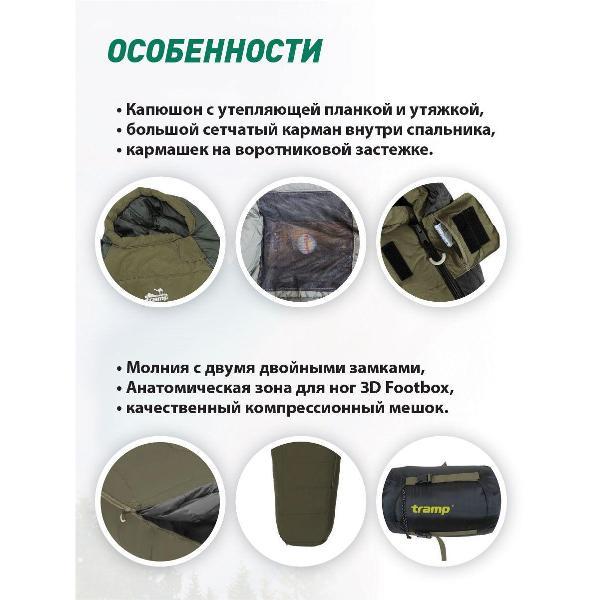 ОСОБЕННОСТИ

• Капюшон с утепляющей планкой и утяжкой,
• большой сетчатый карман внутри спальника,
• кармашек на воротниковой застежке.

tramp

• Молния с двумя двойными замками,
• Анатомическая зона для ног 3D Footbox,
• качественный компрессионный мешок.

tramp