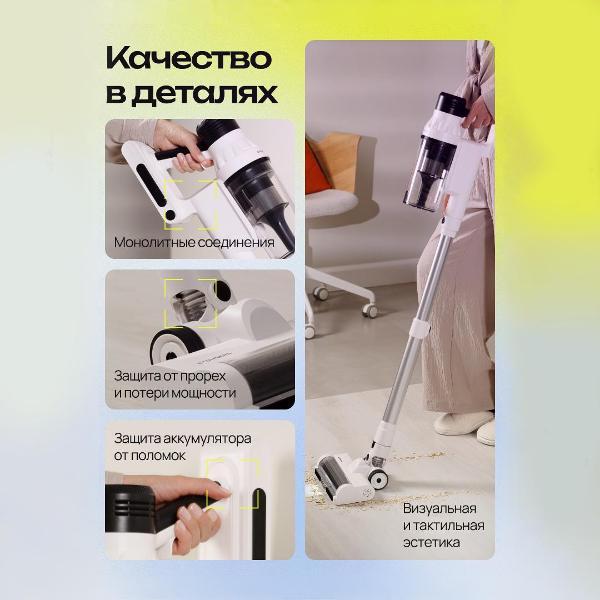 Качество в деталях

Монолитные соединения

Защита от прорех и потери мощности

Защита аккумулятора от поломок

Визуальная и тактильная эстетика