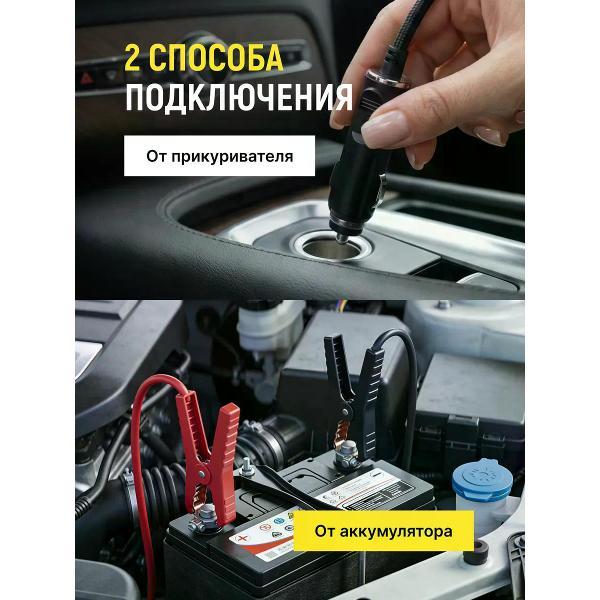 2 СПОСОБА ПОДКЛЮЧЕНИЯ

От прикуривателя

От аккумулятора