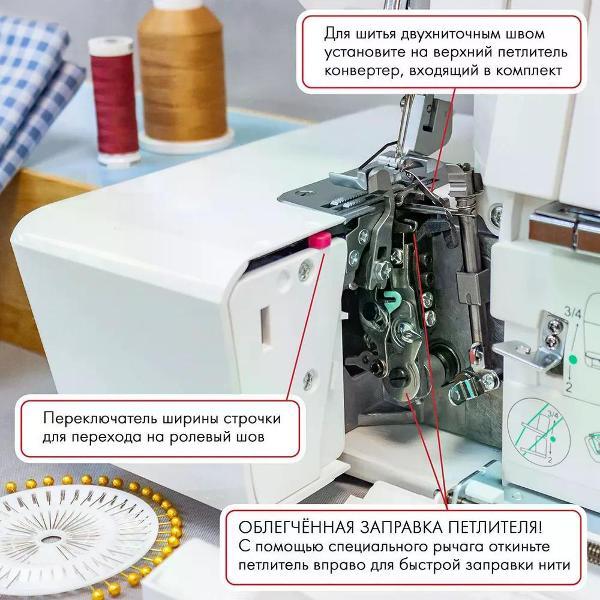 Для шитья двухниточным швом установите на верхний петлитель конвертер, входящий в комплект

3/4

2

3/4

2

Переключатель ширины строчки для перехода на ролевый шов

ОБЛЕГЧЁННАЯ ЗАПРАВКА ПЕТЛИТЕЛЯ!
С помощью специального рычага откиньте петлитель вправо для быстрой заправки нити