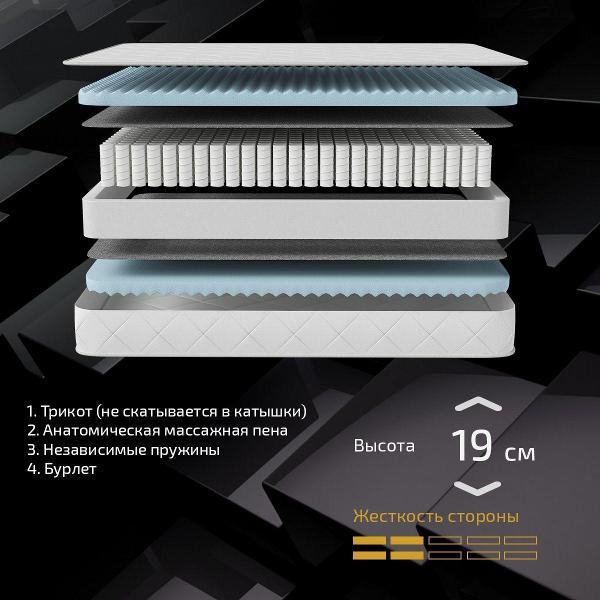 1. Трикот (не скатывается в катышки)
2. Анатомическая массажная пена
3. Независимые пружины
4. Бурлет

Высота 19 см

Жесткость стороны