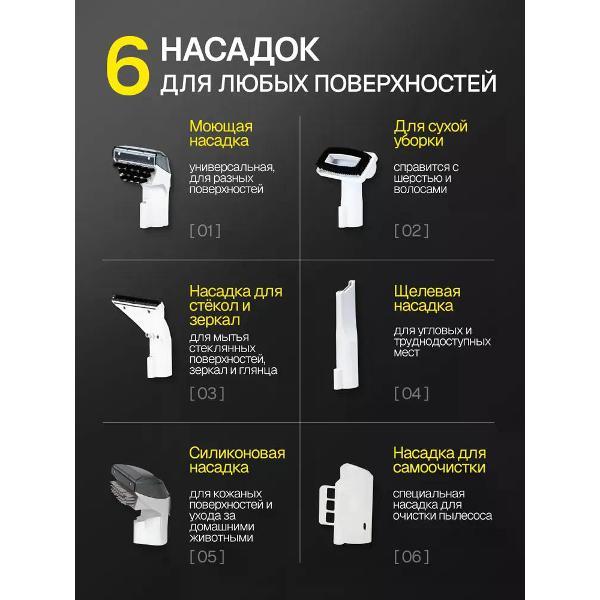 6 НАСАДОК
ДЛЯ ЛЮБЫХ ПОВЕРХНОСТЕЙ

Моющая насадка

универсальная, для разных поверхностей

[ 01 ]

Для сухой уборки

справится с шерстью и волосами

[ 02 ]

Насадка для стёкол и зеркал

для мытья стеклянных поверхностей, зеркал и глянца

[ 03 ]

Щелевая насадка

для угловых и труднодоступных мест

[ 04 ]

Силиконовая насадка

для кожаных поверхностей и ухода за домашними животными

[ 05 ]

Насадка для самоочистки

специальная насадка для очистки пылесоса

[ 06 ]