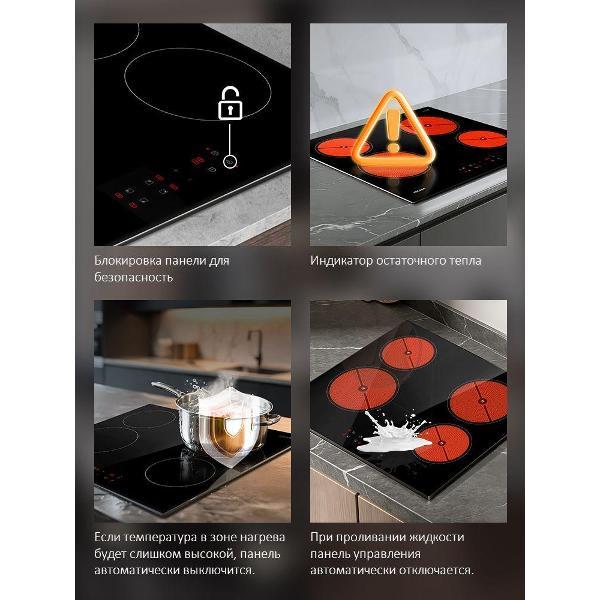 Блокировка панели для безопасность

Индикатор остаточного тепла

Если температура в зоне нагрева будет слишком высокой, панель автоматически выключится.

При проливании жидкости панель управления автоматически отключается.