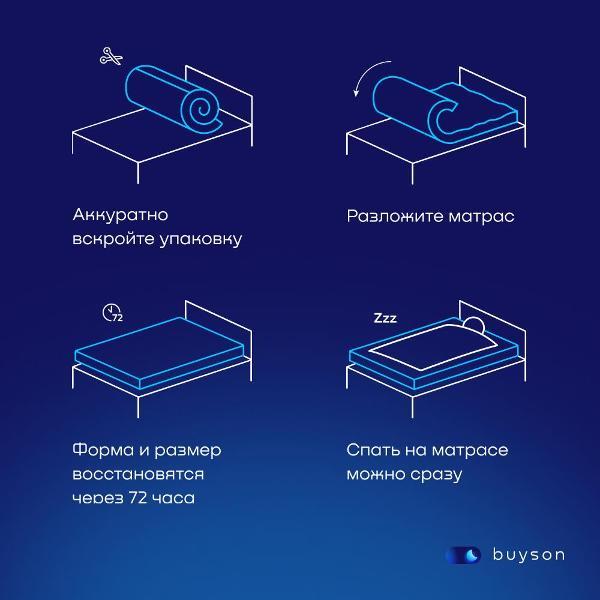 Аккуратно вскройте упаковку

Разложите матрас

72

Форма и размер восстановятся через 72 часа

Zzz

Спать на матрасе можно сразу

buyson