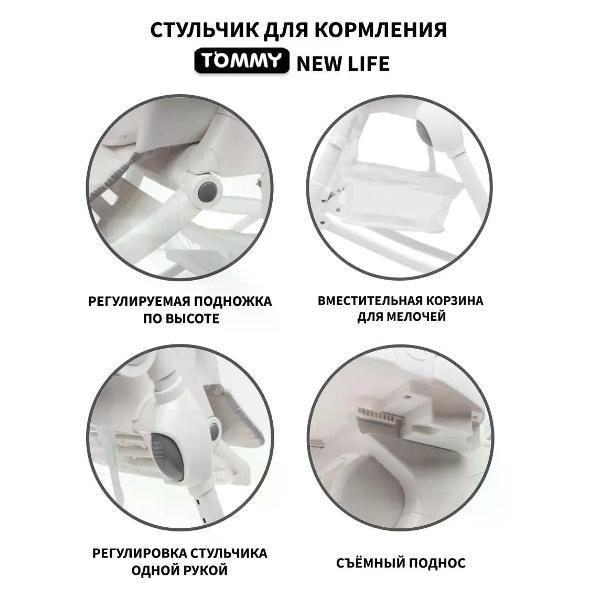 СТУЛЬЧИК ДЛЯ КОРМЛЕНИЯ
TOMMY NEW LIFE

РЕГУЛИРУЕМАЯ ПОДНОЖКА ПО ВЫСОТЕ

ВМЕСТИТЕЛЬНАЯ КОРЗИНА ДЛЯ МЕЛОЧЕЙ

РЕГУЛИРОВКА СТУЛЬЧИКА ОДНОЙ РУКОЙ

СЪЁМНЫЙ ПОДНОС