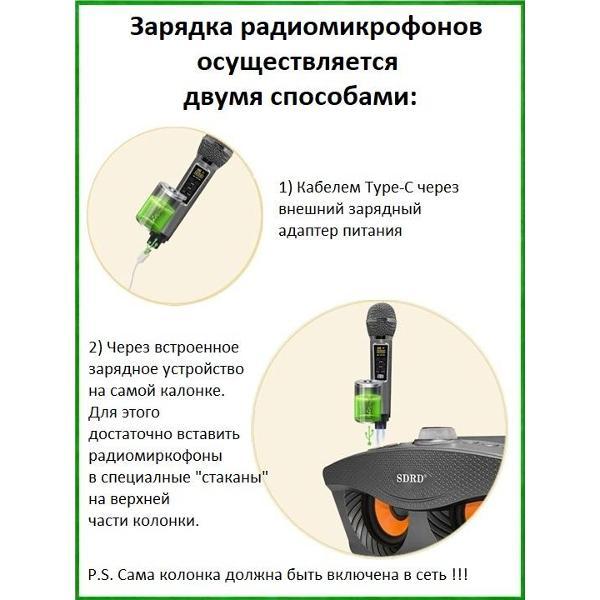 Зарядка радиомикрофонов осуществляется двумя способами:

1) Кабелем Type-C через внешний зарядный адаптер питания

2) Через встроенное зарядное устройство на самой калонке. Для этого достаточно вставить радиомиркофоны в специалные "стаканы" на верхней части колонки.

SDRD

P.S. Сама колонка должна быть включена в сеть !!!