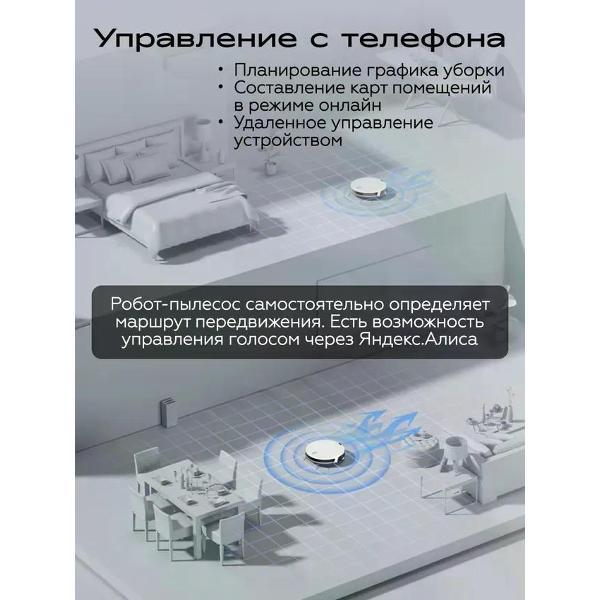 Управление с телефона

• Планирование графика уборки
• Составление карт помещений в режиме онлайн
• Удаленное управление устройством

Робот-пылесос самостоятельно определяет маршрут передвижения. Есть возможность управления голосом через Яндекс.Алиса