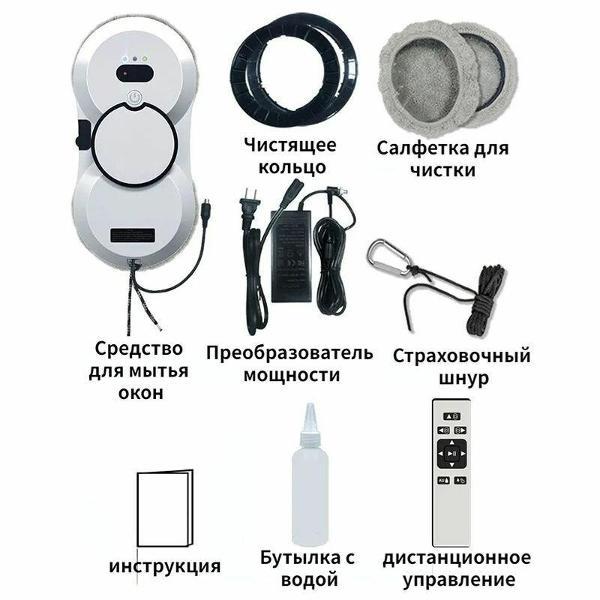 Чистящее кольцо

Салфетка для чистки

Средство для мытья окон

Преобразователь мощности

Страховочный шнур

инструкция

Бутылка с водой

дистанционное управление