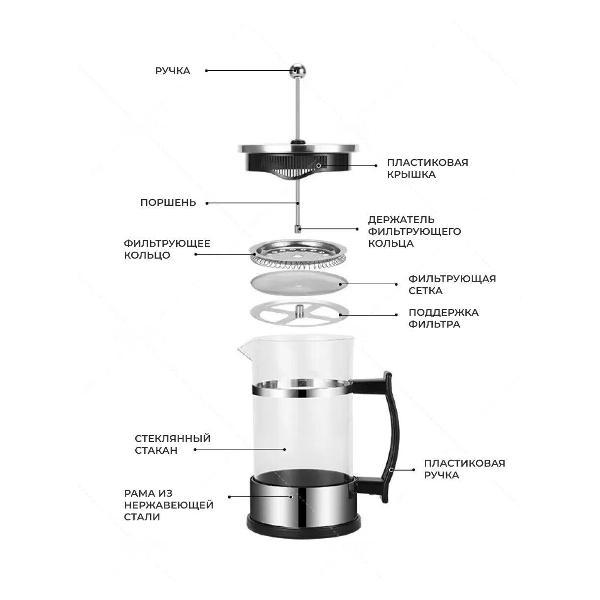 РУЧКА

ПЛАСТИКОВАЯ КРЫШКА

ПОРШЕНЬ

ДЕРЖАТЕЛЬ ФИЛЬТРУЮЩЕГО КОЛЬЦА

ФИЛЬТРУЮЩЕЕ КОЛЬЦО

ФИЛЬТРУЮЩАЯ СЕТКА

ПОДДЕРЖКА ФИЛЬТРА

СТЕКЛЯННЫЙ СТАКАН

ПЛАСТИКОВАЯ РУЧКА

РАМА ИЗ НЕРЖАВЕЮЩЕЙ СТАЛИ