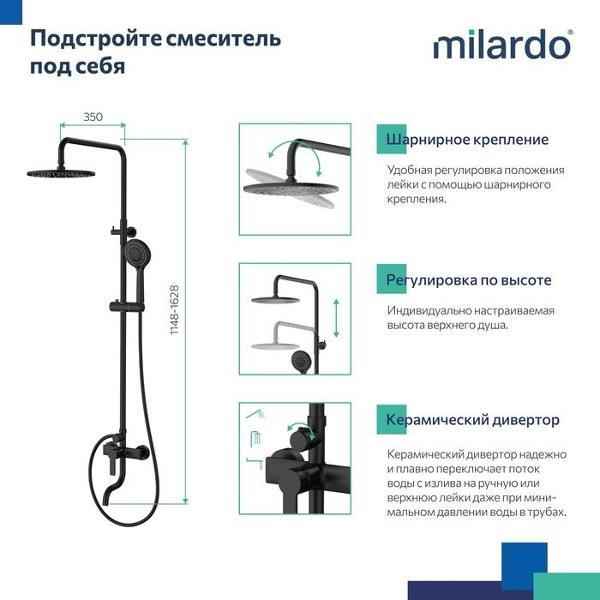 Подстройте смеситель под себя

milardo®

350

1148-1628

Шарнирное крепление

Удобная регулировка положения лейки с помощью шарнирного крепления.

Регулировка по высоте

Индивидуально настраиваемая высота верхнего душа.

Керамический дивертор

Керамический дивертор надежно и плавно переключает поток воды с излива на ручную или верхнюю лейки даже при минимальном давлении воды в трубах.