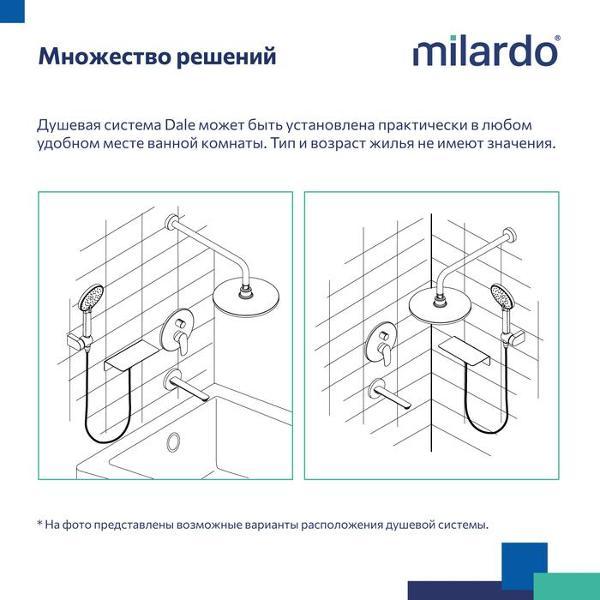 Множество решений

milardo®

Душевая система Dale может быть установлена практически в любом удобном месте ванной комнаты. Тип и возраст жилья не имеют значения.

* На фото представлены возможные варианты расположения душевой системы.