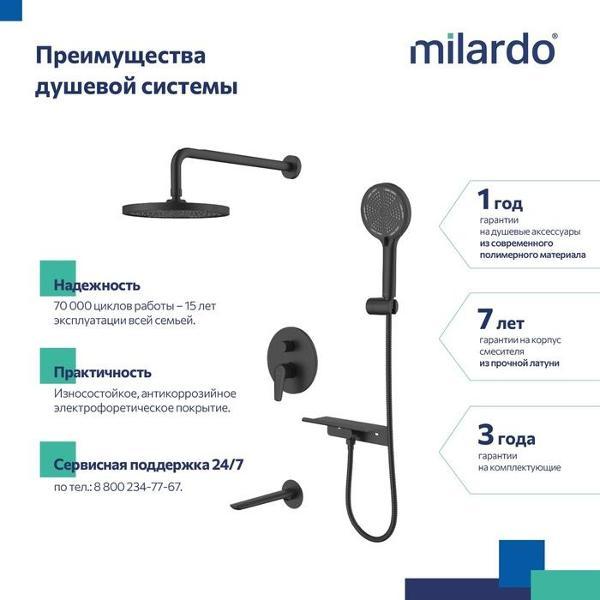 Преимущества душевой системы

milardo®

Надежность
70 000 циклов работы – 15 лет эксплуатации всей семьей.

Практичность
Износостойкое, антикоррозийное электрофоретическое покрытие.

Сервисная поддержка 24/7
по тел.: 8 800 234-77-67.

1 год
гарантии на душевые аксессуары из современного полимерного материала

7 лет
гарантии на корпус смесителя из прочной латуни

3 года
гарантии на комплектующие