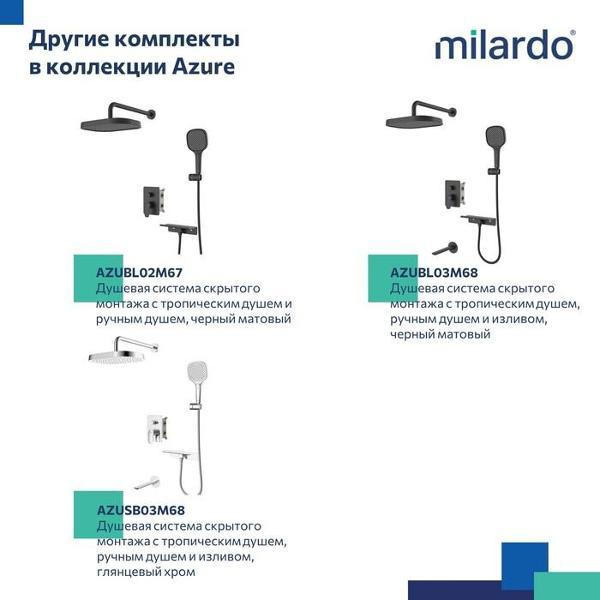 Другие комплекты в коллекции Azure

milardo®

AZUBL02M67
Душевая система скрытого монтажа с тропическим душем и ручным душем, черный матовый

AZUBL03M68
Душевая система скрытого монтажа с тропическим душем, ручным душем и изливом, черный матовый

AZUSB03M68
Душевая система скрытого монтажа с тропическим душем, ручным душем и изливом, глянцевый хром