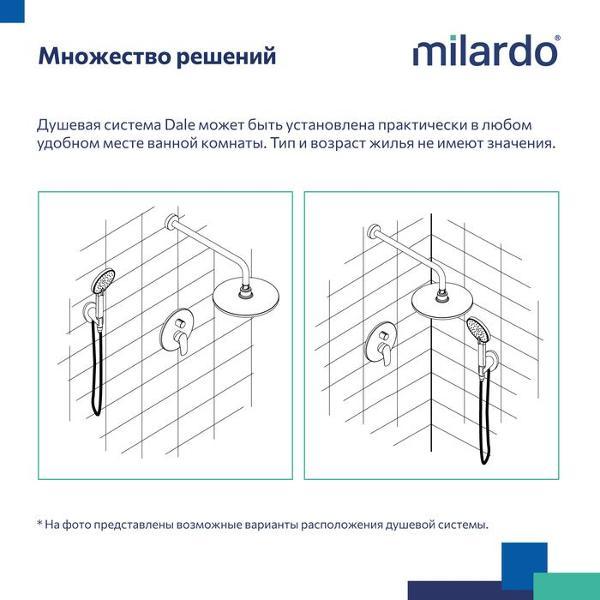 Множество решений

milardo®

Душевая система Dale может быть установлена практически в любом удобном месте ванной комнаты. Тип и возраст жилья не имеют значения.

* На фото представлены возможные варианты расположения душевой системы.