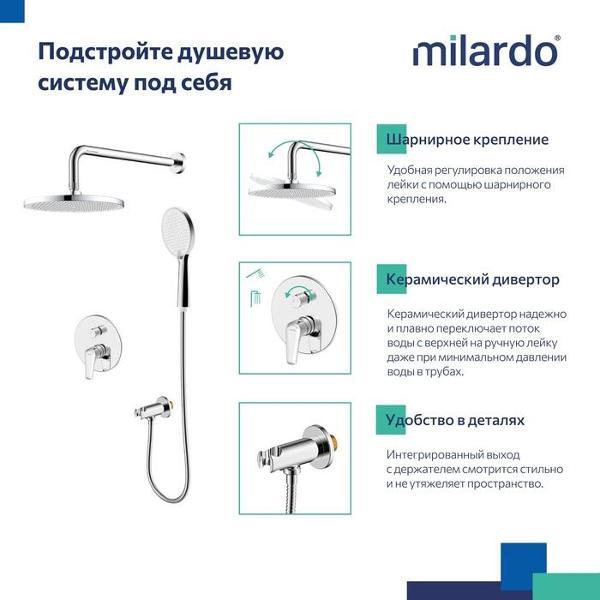 Подстройте душевую систему под себя

milardo®

Шарнирное крепление

Удобная регулировка положения лейки с помощью шарнирного крепления.

Керамический дивертор

Керамический дивертор надежно и плавно переключает поток воды с верхней на ручную лейку даже при минимальном давлении воды в трубах.

Удобство в деталях

Интегрированный выход с держателем смотрится стильно и не утяжеляет пространство.