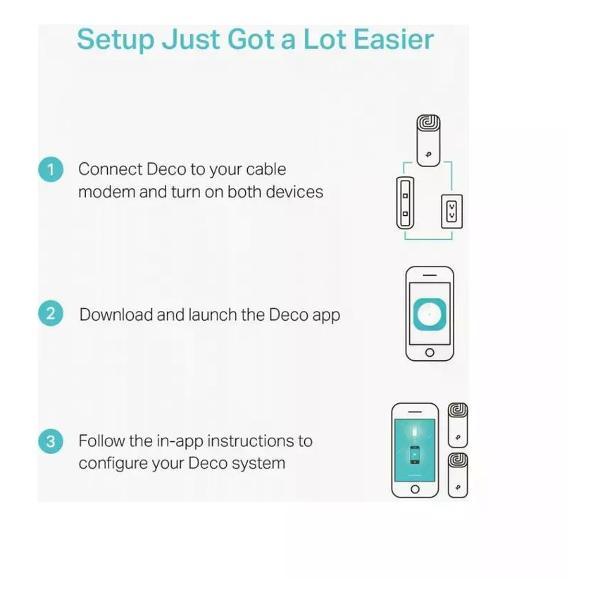 Setup Just Got a Lot Easier

1 Connect Deco to your cable modem and turn on both devices

2 Download and launch the Deco app

3 Follow the in-app instructions to configure your Deco system