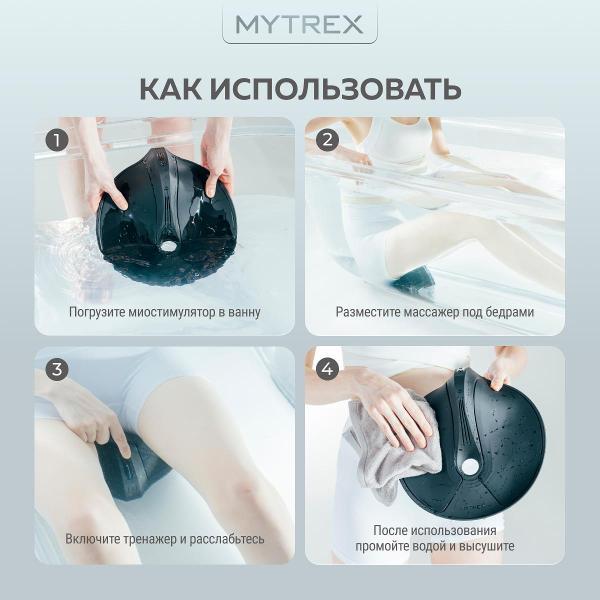 MYTREX

КАК ИСПОЛЬЗОВАТЬ

1

Погрузите миостимулятор в ванну

2

Разместите массажер под бедрами

3

Включите тренажер и расслабьтесь

4

MYTREX

После использования промойте водой и высушите