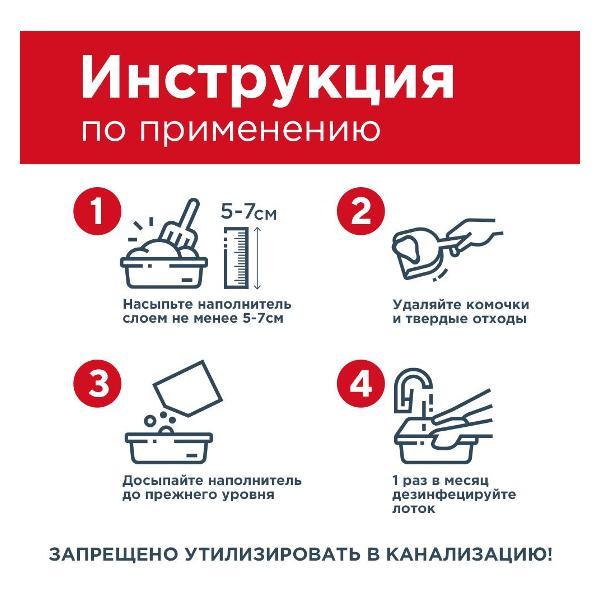 Инструкция
по применению

1

5-7см

Насыпьте наполнитель слоем не менее 5-7см

2

Удаляйте комочки и твердые отходы

3

Досыпайте наполнитель до прежнего уровня

4

1 раз в месяц дезинфецируйте лоток

ЗАПРЕЩЕНО УТИЛИЗИРОВАТЬ В КАНАЛИЗАЦИЮ!