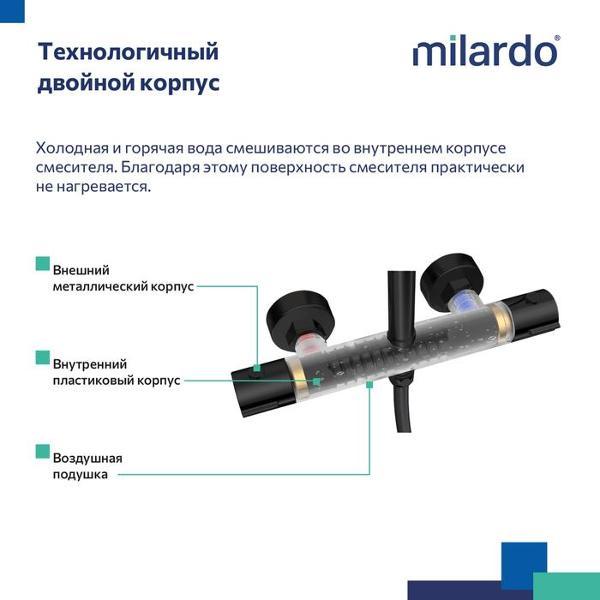 Технологичный двойной корпус

milardo®

Холодная и горячая вода смешиваются во внутреннем корпусе смесителя. Благодаря этому поверхность смесителя практически не нагревается.

Внешний металлический корпус

Внутренний пластиковый корпус

Воздушная подушка