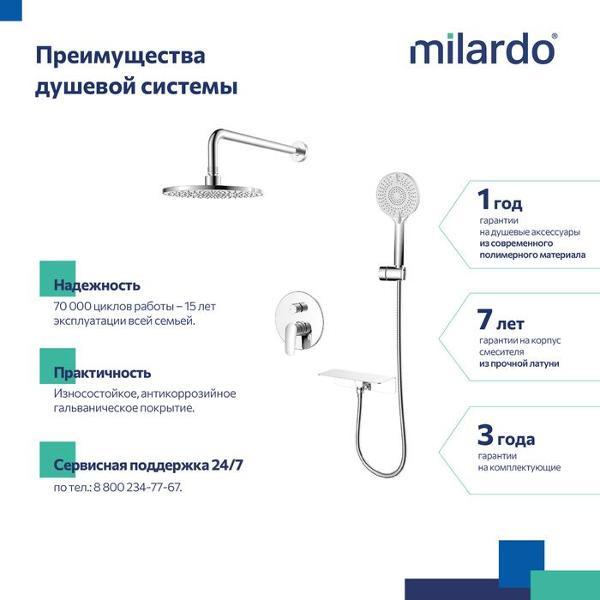 Преимущества душевой системы

milardo®

Надежность

70 000 циклов работы – 15 лет эксплуатации всей семьей.

Практичность

Износостойкое, антикоррозийное гальваническое покрытие.

Сервисная поддержка 24/7

по тел.: 8 800 234-77-67.

1 год

гарантии на душевые аксессуары из современного полимерного материала

7 лет

гарантии на корпус смесителя из прочной латуни

3 года

гарантии на комплектующие