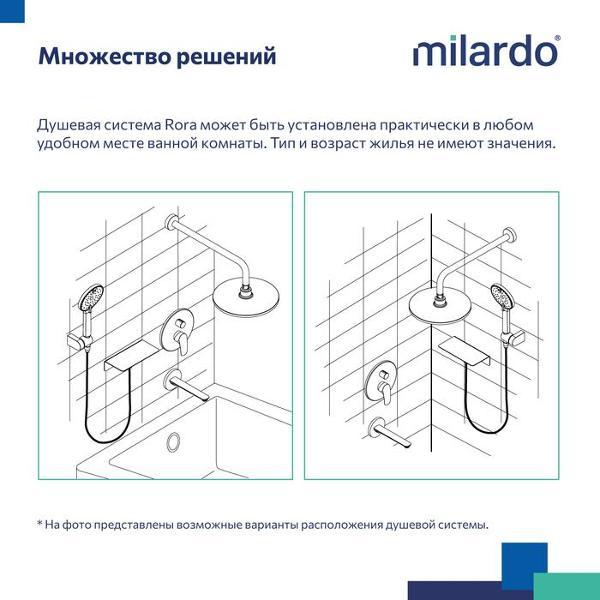 Множество решений

milardo®

Душевая система Rora может быть установлена практически в любом удобном месте ванной комнаты. Тип и возраст жилья не имеют значения.

* На фото представлены возможные варианты расположения душевой системы.