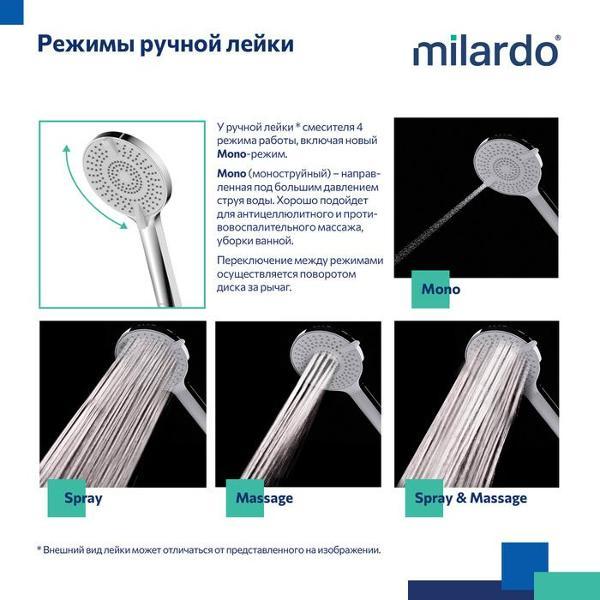 Режимы ручной лейки

milardo®

У ручной лейки * смесителя 4 режима работы, включая новый Mono-режим.

Mono (моноструйный) – направленная под большим давлением струя воды. Хорошо подойдет для антицеллюлитного и противовоспалительного массажа, уборки ванной.

Переключение между режимами осуществляется поворотом диска за рычаг.

Mono

Spray

Massage

Spray & Massage

* Внешний вид лейки может отличаться от представленного на изображении.