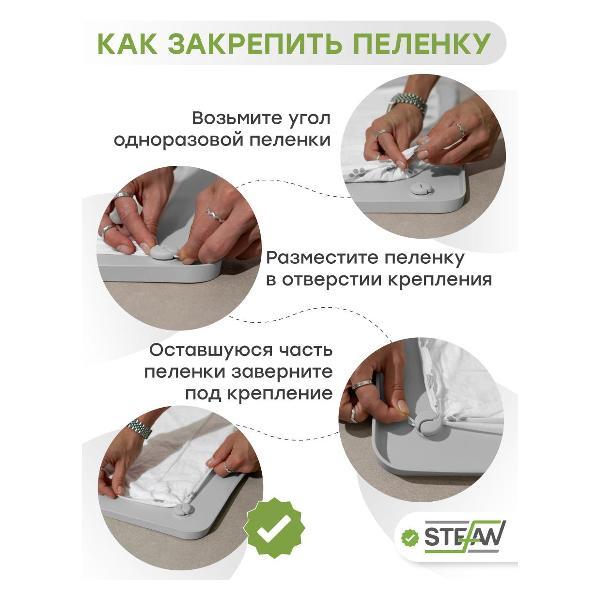 КАК ЗАКРЕПИТЬ ПЕЛЕНКУ

Возьмите угол одноразовой пеленки

Разместите пеленку в отверстии крепления

Оставшуюся часть пеленки заверните под крепление

STEAW