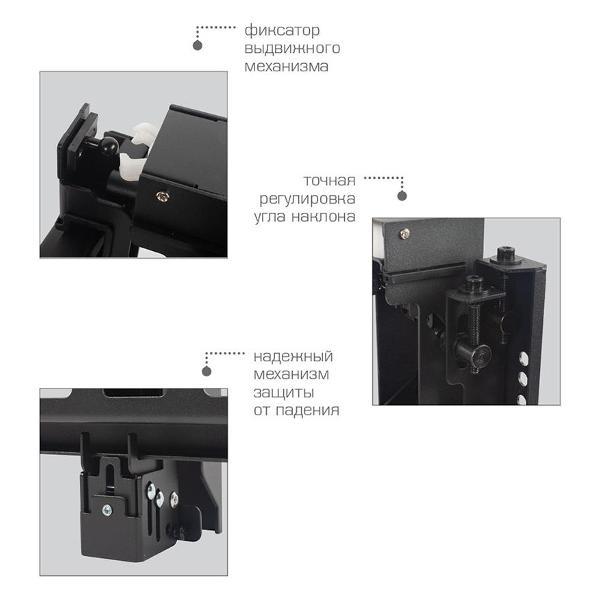 фиксатор выдвижного механизма

точная регулировка угла наклона

надежный механизм защиты от падения