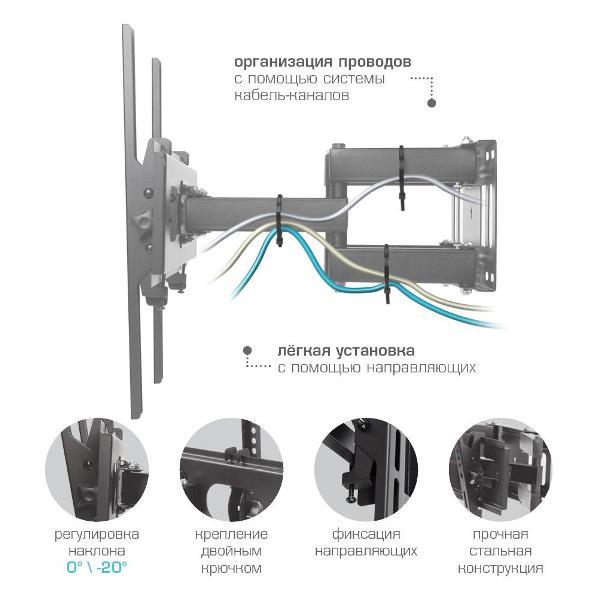 организация проводов
с помощью системы
кабель-каналов

лёгкая установка
с помощью направляющих

регулировка
наклона
0° \ -20°

крепление
двойным
крючком

фиксация
направляющих

прочная
стальная
конструкция