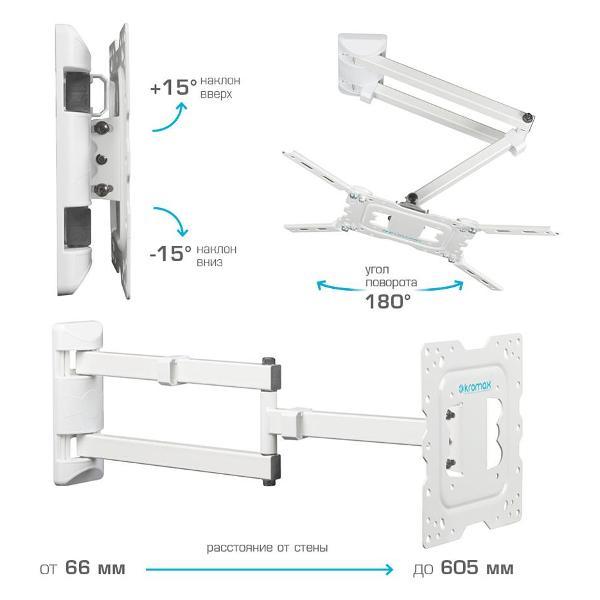 +15° наклон вверх

-15° наклон вниз

угол поворота 180°

kromax

расстояние от стены

от 66 мм

до 605 мм