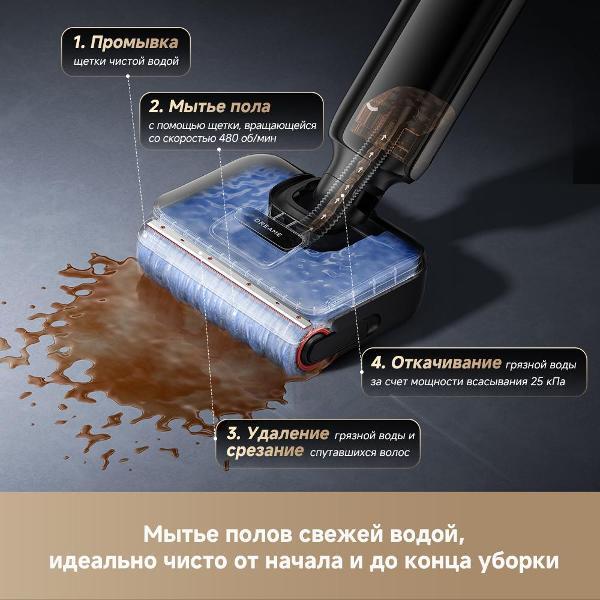 1. Промывка
щетки чистой водой

2. Мытье пола
с помощью щетки, вращающейся со скоростью 480 об/мин

DREAME

4. Откачивание грязной воды
за счет мощности всасывания 25 кПа

3. Удаление грязной воды и
срезание спутавшихся волос

Мытье полов свежей водой,
идеально чисто от начала и до конца уборки