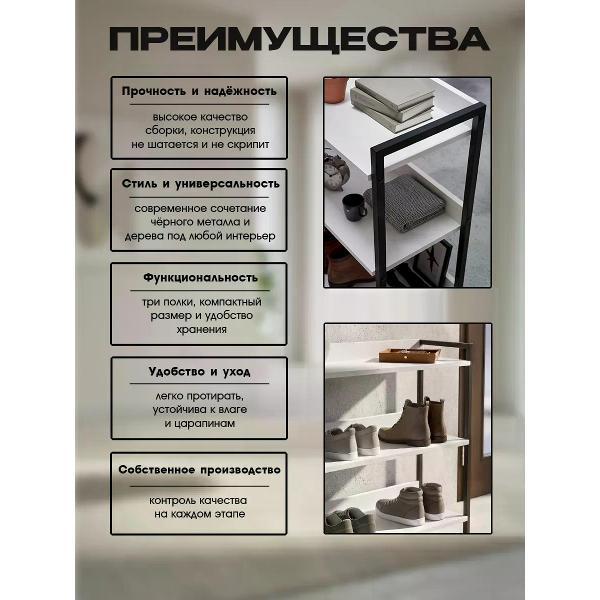 ПРЕИМУЩЕСТВА

Прочность и надёжность

высокое качество сборки, конструкция не шатается и не скрипит

Стиль и универсальность

современное сочетание чёрного металла и дерева под любой интерьер

Функциональность

три полки, компактный размер и удобство хранения

Удобство и уход

легко протирать, устойчива к влаге и царапинам

Собственное производство

контроль качества на каждом этапе