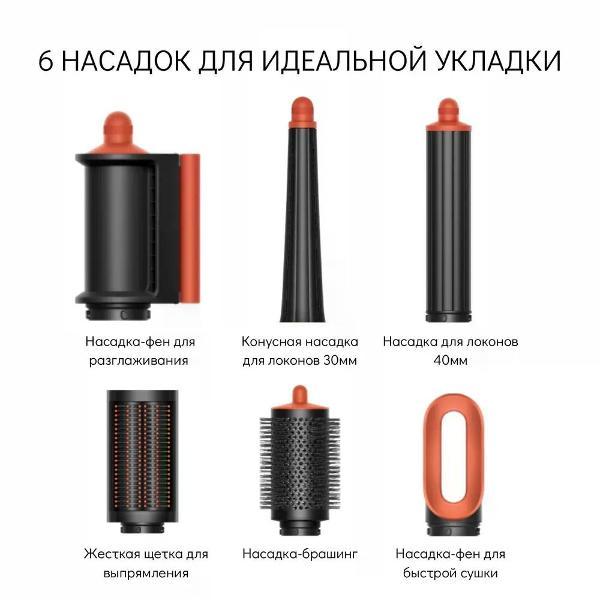 6 НАСАДОК ДЛЯ ИДЕАЛЬНОЙ УКЛАДКИ

Насадка-фен для разглаживания

Конусная насадка для локонов 30мм

Насадка для локонов 40мм

Жесткая щетка для выпрямления

Насадка-брашинг

Насадка-фен для быстрой сушки