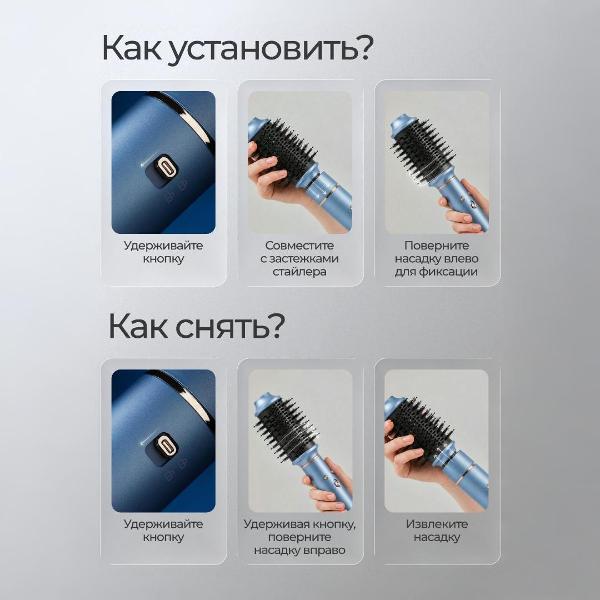 Как установить?

Удерживайте кнопку

Совместите с застежками стайлера

Поверните насадку влево для фиксации

Как снять?

Удерживайте кнопку

Удерживая кнопку, поверните насадку вправо

Извлеките насадку