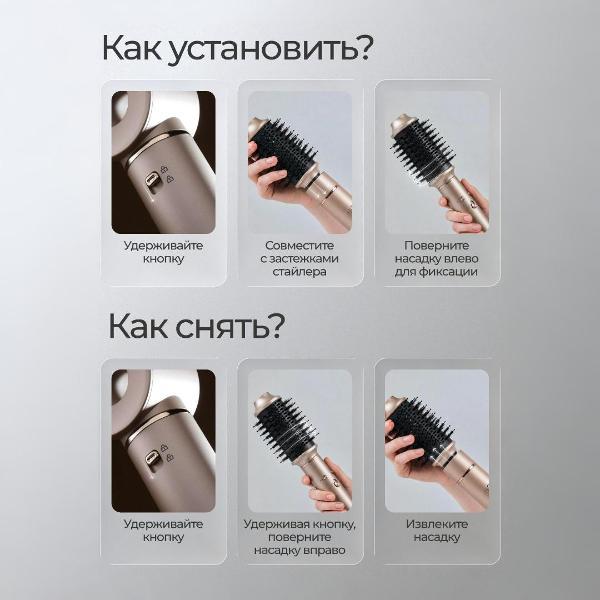 Как установить?

Удерживайте кнопку

Совместите с застежками стайлера

Поверните насадку влево для фиксации

Как снять?

Удерживайте кнопку

Удерживая кнопку, поверните насадку вправо

Извлеките насадку