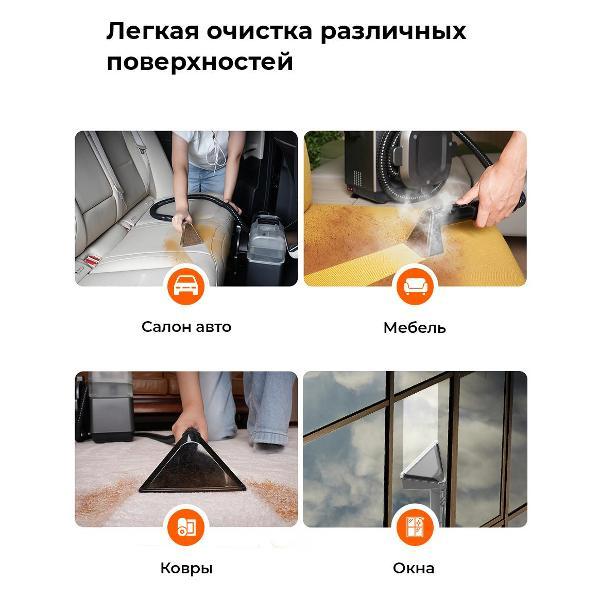 Легкая очистка различных поверхностей

Салон авто

Мебель

Ковры

Окна