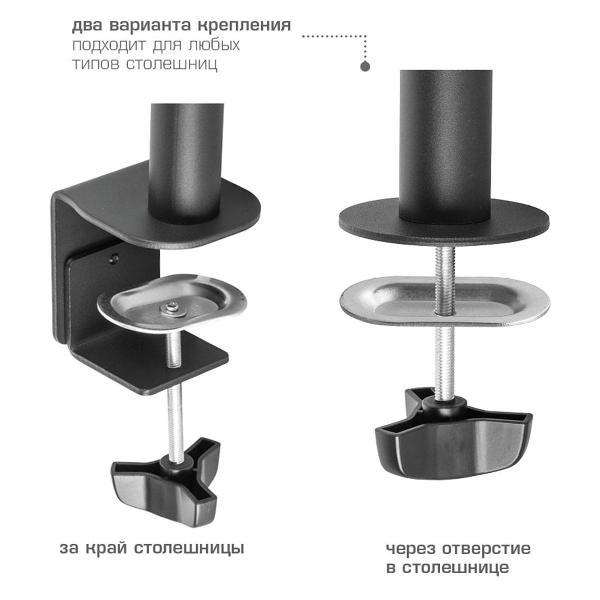 два варианта крепления
подходит для любых типов столешниц

за край столешницы

через отверстие в столешнице