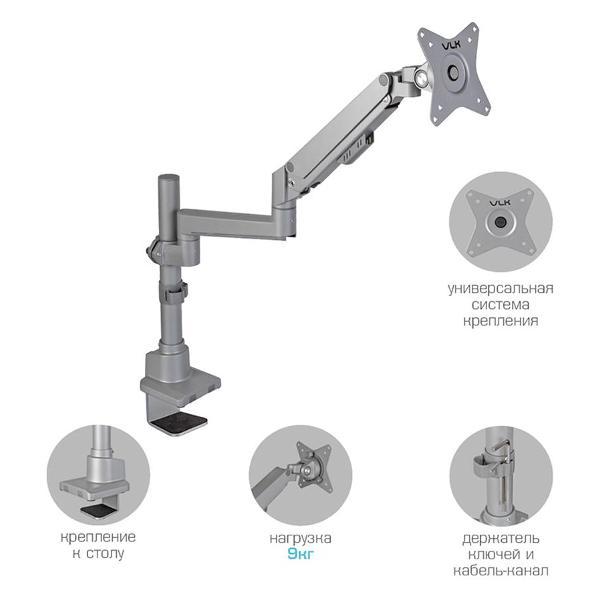 VLK

VLK

универсальная система крепления

крепление к столу

нагрузка 9кг

держатель ключей и кабель-канал