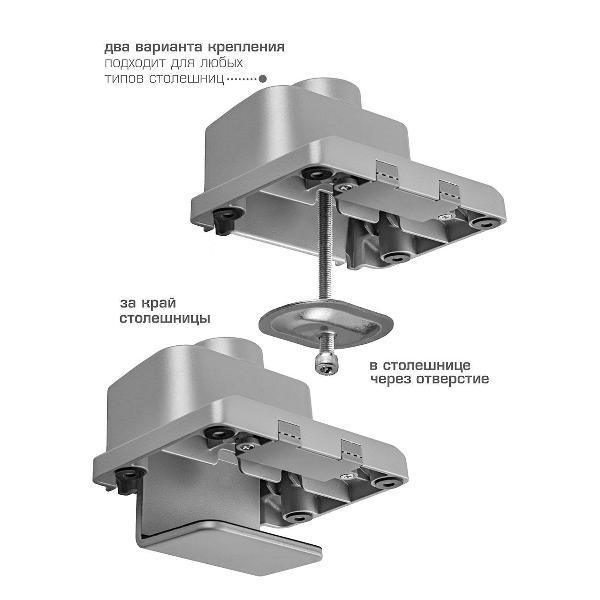 два варианта крепления
подходит для любых
типов столешниц

за край
столешницы

в столешнице
через отверстие