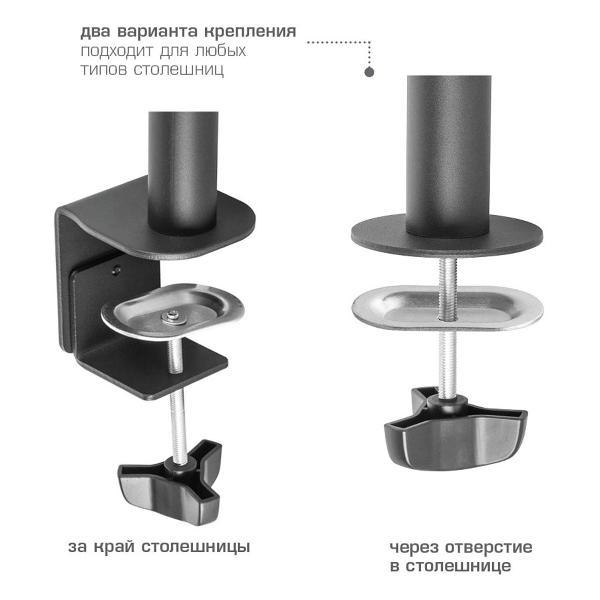 два варианта крепления
подходит для любых типов столешниц

за край столешницы

через отверстие в столешнице