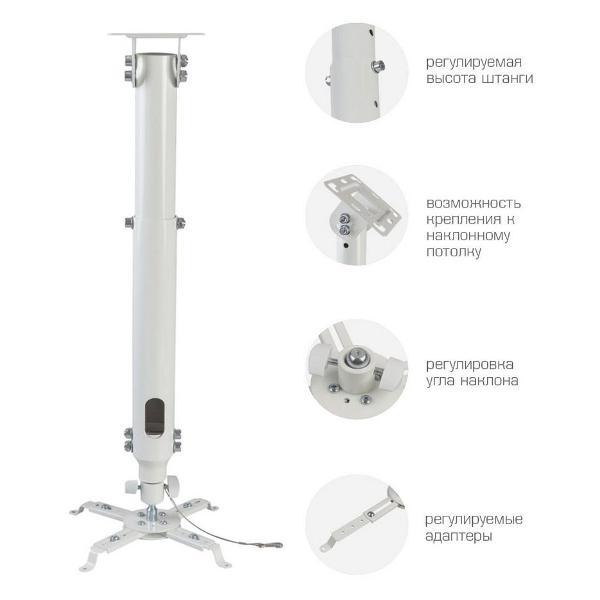 регулируемая высота штанги

возможность крепления к наклонному потолку

регулировка угла наклона

регулируемые адаптеры