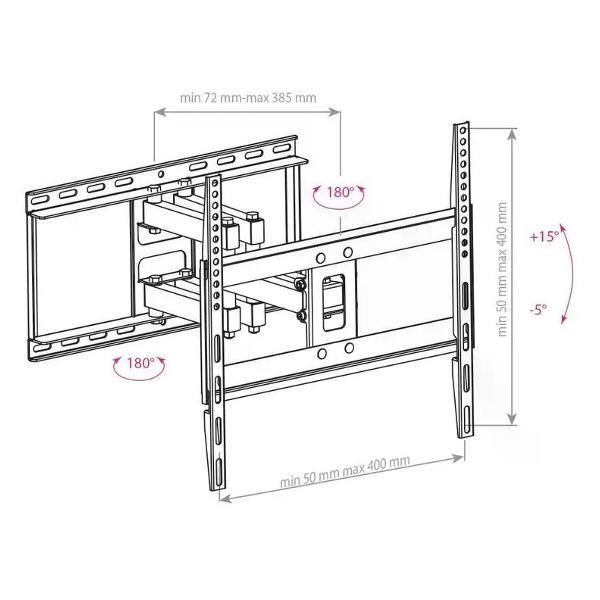 min 72 mm-max 385 mm

180°

min 50 mm max 400 mm

+15°

-5°

180°

min 50 mm max 400 mm